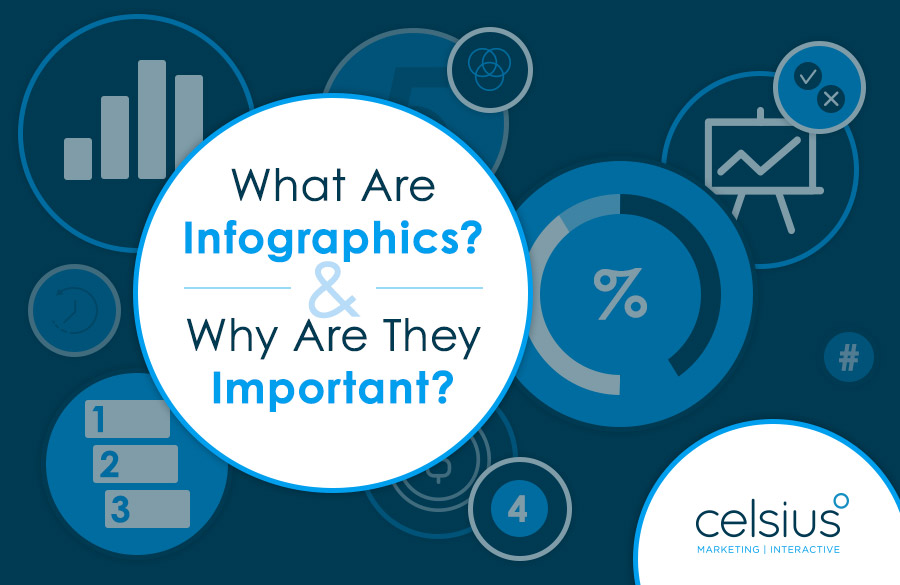 What Are
Infographics?
&
Why Are They
Important?

%

#

1
2
3

4

celsius
MARKETING | INTERACTIVE